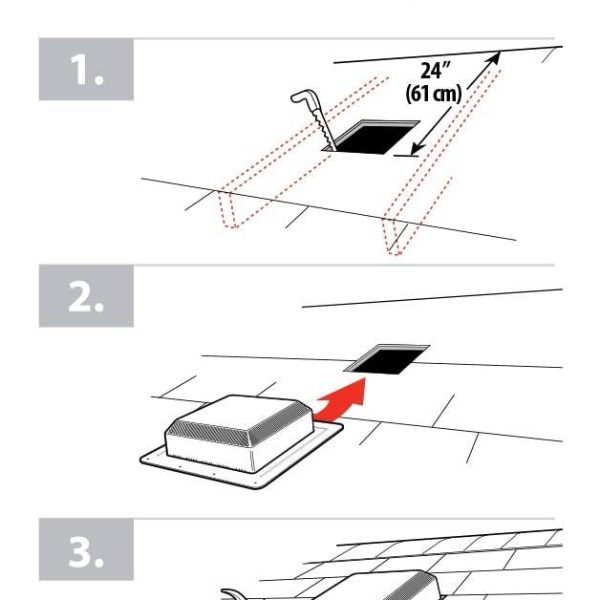 1.

24″
(61 cm)

2.

3.