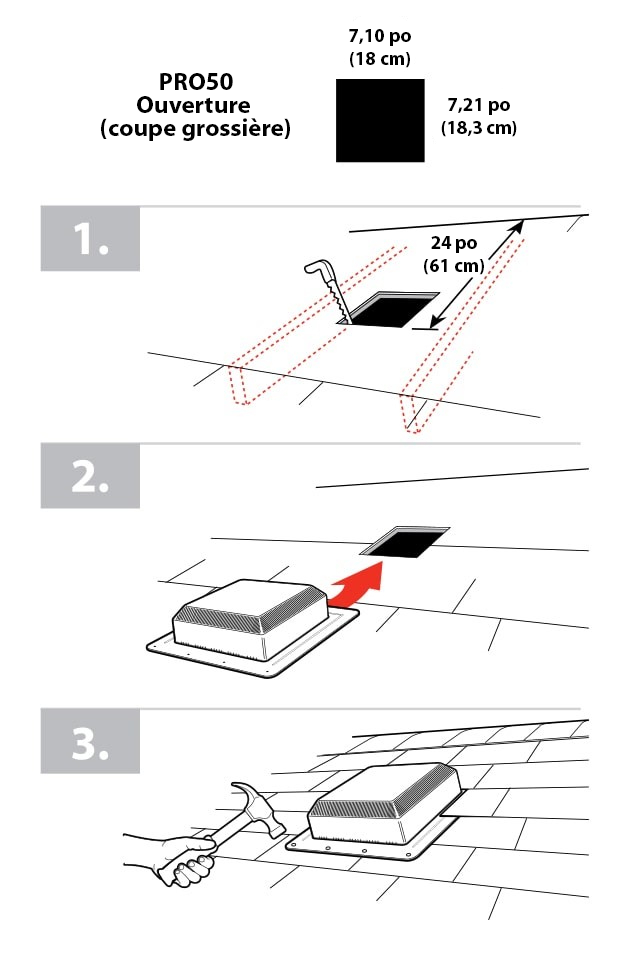 PRO50
Ouverture
(coupe grossière)

7,10 po
(18 cm)

7,21 po
(18,3 cm)

1.

24 po
(61 cm)

2.

3.